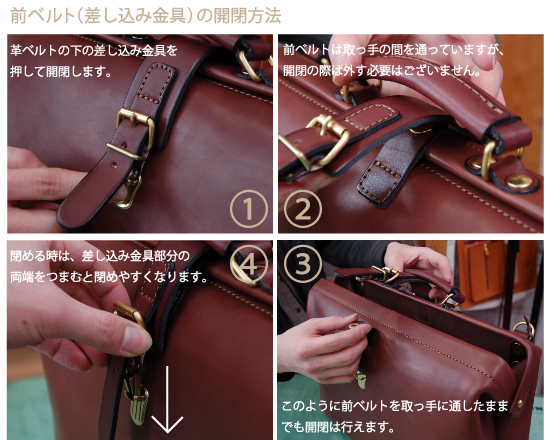 前ベルト（差し込み金具）の開閉方法

革ベルトの下の差し込み金具を押して開閉します。

①

前ベルトは取っ手の間を通っていますが、開閉の際は外す必要はございません。

②

閉める時は、差し込み金具部分の両端をつまむと閉めやすくなります。

④

③

このように前ベルトを取っ手に通したままでも開閉は行えます。